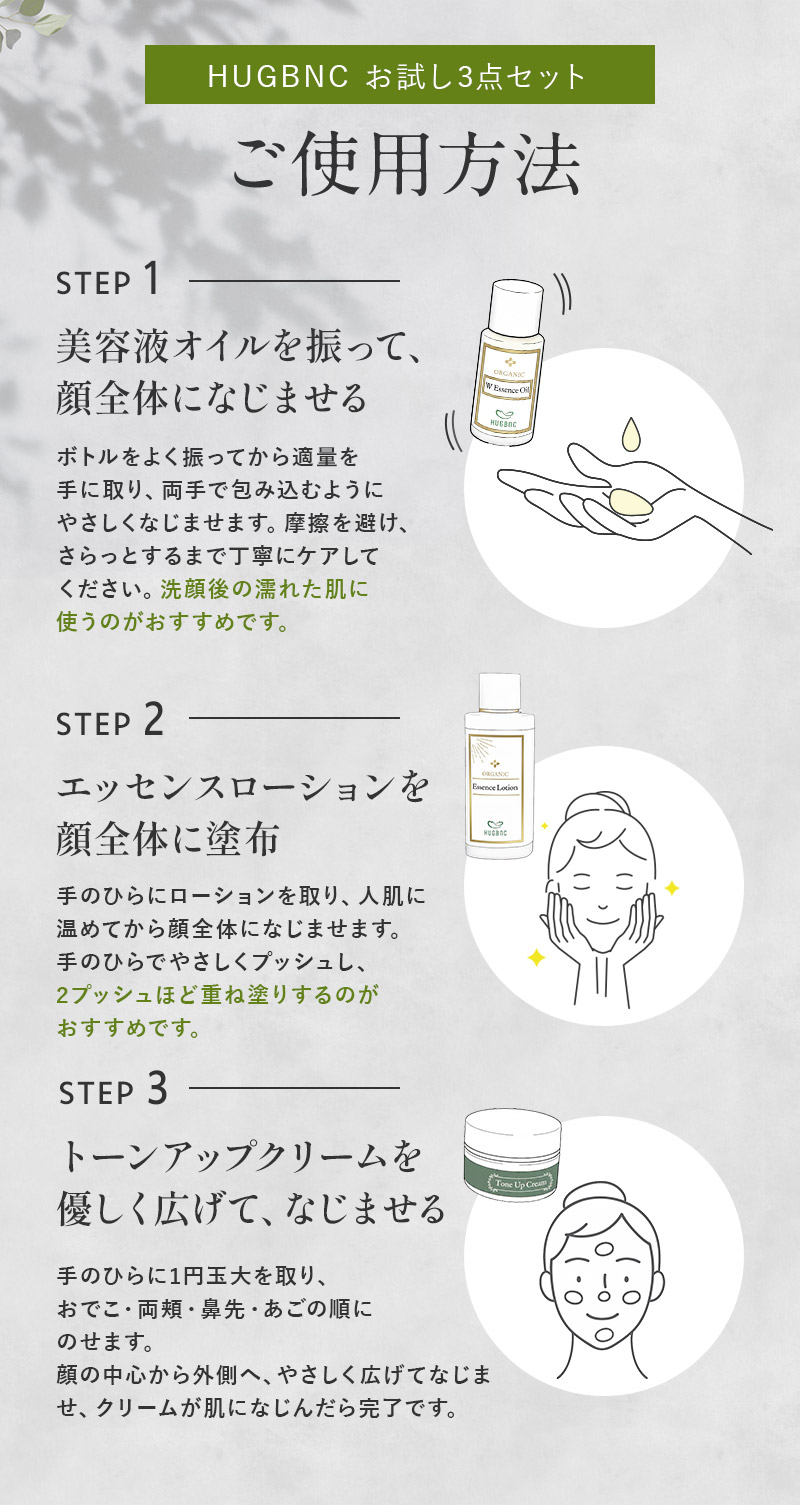 HUGBNC お試し3点セット

ご使用方法

STEP 1

美容液オイルを振って、顔全体になじませる

ボトルをよく振ってから適量を手に取り、両手で包み込むようにやさしくなじませます。摩擦を避け、さらっとするまで丁寧にケアしてください。洗顔後の濡れた肌に使うのがおすすめです。

ORGANIC
W Essence Oil
HUGBNC

STEP 2

エッセンスローションを顔全体に塗布

手のひらにローションを取り、人肌に温めてから顔全体になじませます。手のひらでやさしくプッシュし、2プッシュほど重ね塗りするのがおすすめです。

ORGANIC
Essence Lotion
HUGBNC

STEP 3

トーンアップクリームを優しく広げて、なじませる

手のひらに1円玉大を取り、おでこ・両頬・鼻先・あごの順にのせます。
顔の中心から外側へ、やさしく広げてなじませ、クリームが肌になじんだら完了です。

Tone Up Cream